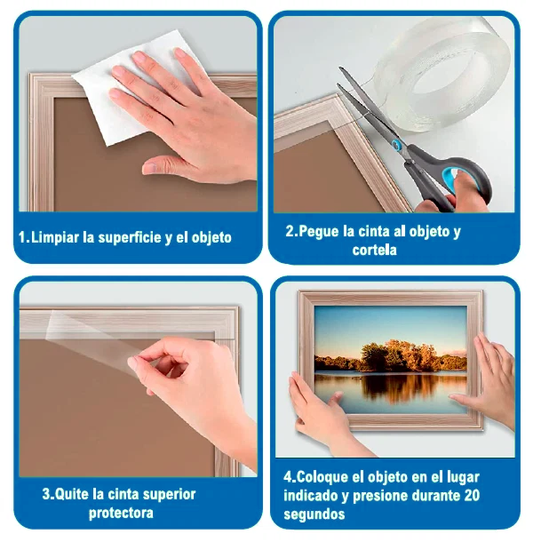 1.Limpiar la superficie y el objeto

2.Pegue la cinta al objeto y cortela

3.Quite la cinta superior protectora

4.Coloque el objeto en el lugar indicado y presione durante 20 segundos