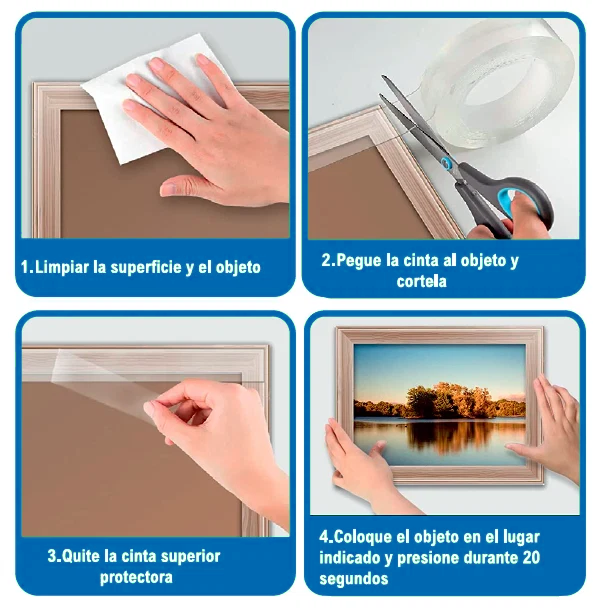 1.Limpiar la superficie y el objeto

2.Pegue la cinta al objeto y cortela

3.Quite la cinta superior protectora

4.Coloque el objeto en el lugar indicado y presione durante 20 segundos